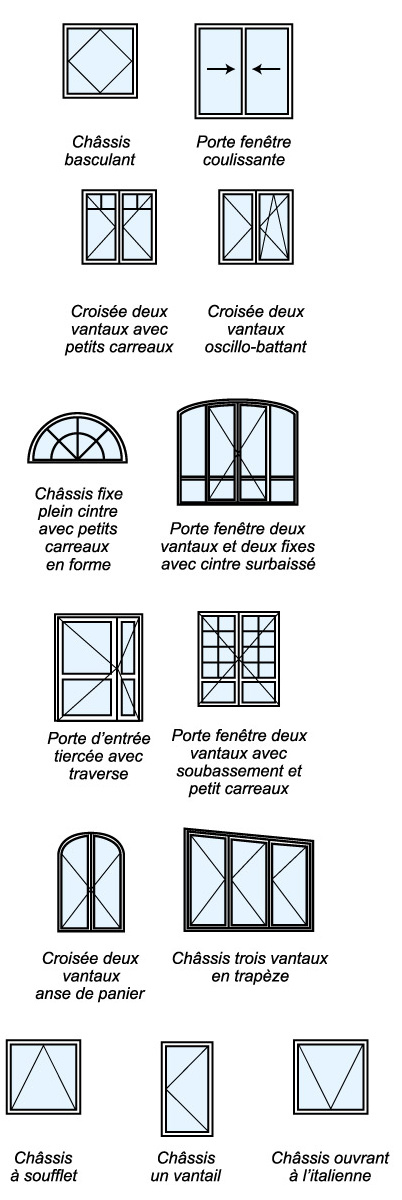 Châssis basculant

Porte fenêtre coulissante

Croisée deux vantaux avec petits carreaux

Croisée deux vantaux oscillo-battant

Châssis fixe plein cintre avec petits carreaux en forme

Porte fenêtre deux vantaux et deux fixes avec cintre surbaissé

Porte d'entrée tiercée avec traverse

Porte fenêtre deux vantaux avec soubassement et petit carreaux

Croisée deux vantaux anse de panier

Châssis trois vantaux en trapèze

Châssis à soufflet

Châssis un vantail

Châssis ouvrant à l'italienne